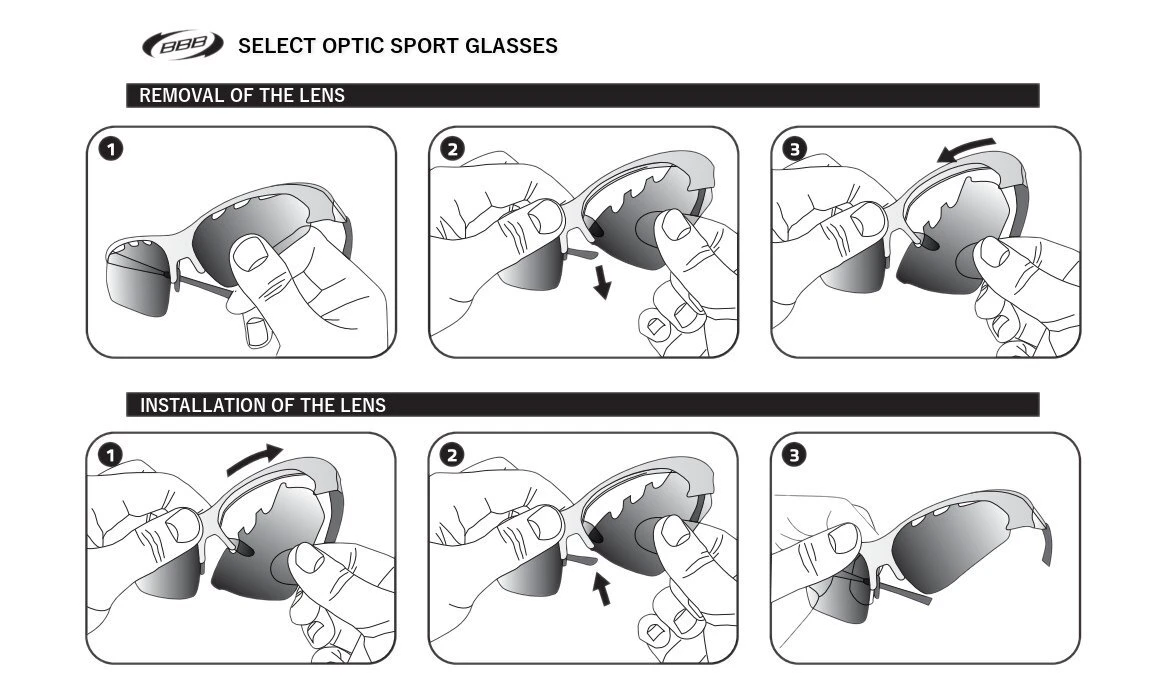 BBB SELECT OPTIC SPORT GLASSES

REMOVAL OF THE LENS

1

2

3

INSTALLATION OF THE LENS

1

2

3