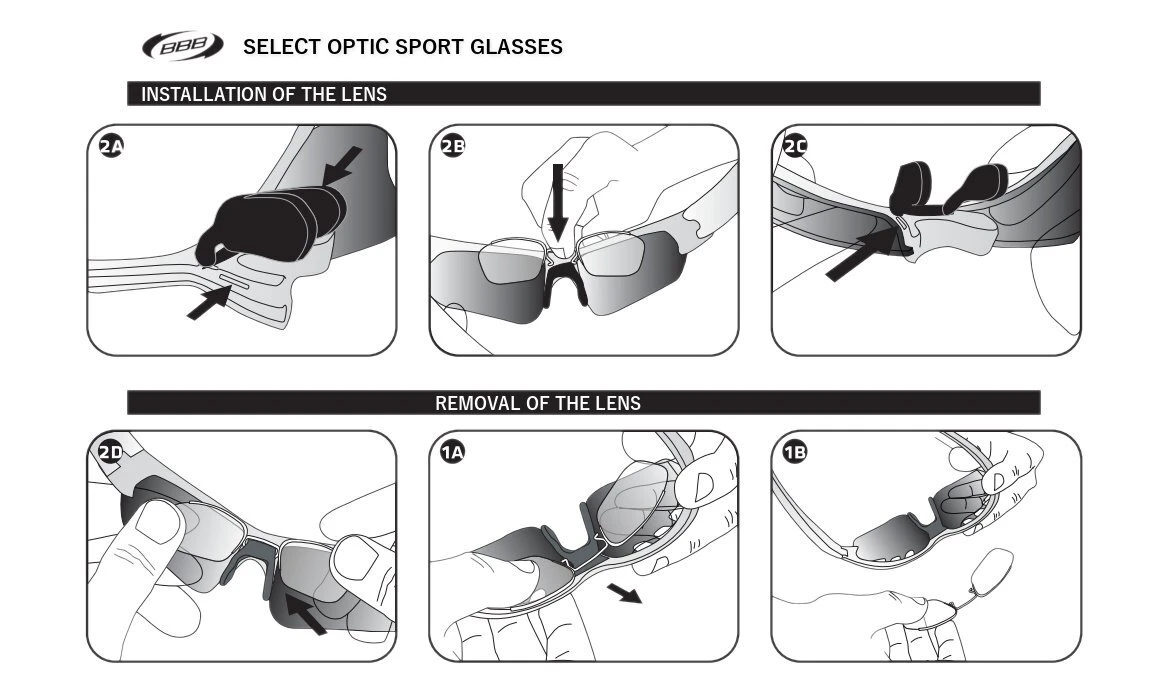 BBB SELECT OPTIC SPORT GLASSES

INSTALLATION OF THE LENS

2A

2B

2C

REMOVAL OF THE LENS

2D

1A

1B